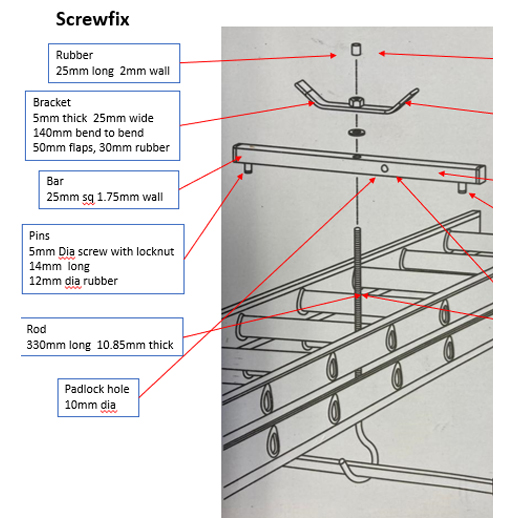 Screwfix

Rubber
25mm long 2mm wall

Bracket
5mm thick 25mm wide
140mm bend to bend
50mm flaps, 30mm rubber

Bar
25mm sq 1.75mm wall

Pins
5mm Dia screw with locknut
14mm long
12mm dia rubber

Rod
330mm long 10.85mm thick

Padlock hole
10mm dia